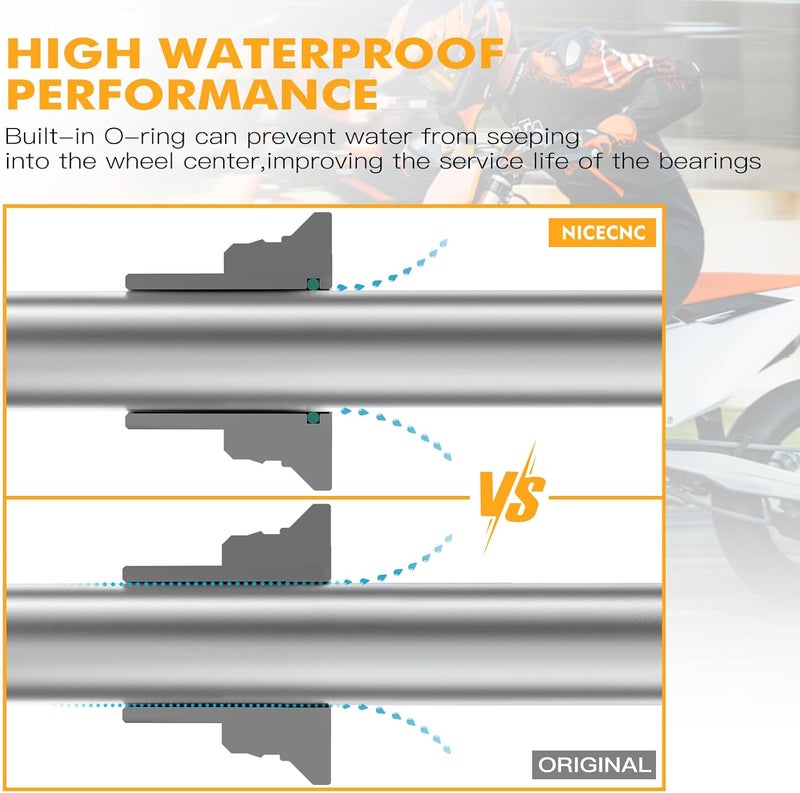 HIGH WATERPROOF PERFORMANCE

Built-in O-ring can prevent water from seeping into the wheel center,improving the service life of the bearings

NICECNC

VS

ORIGINAL